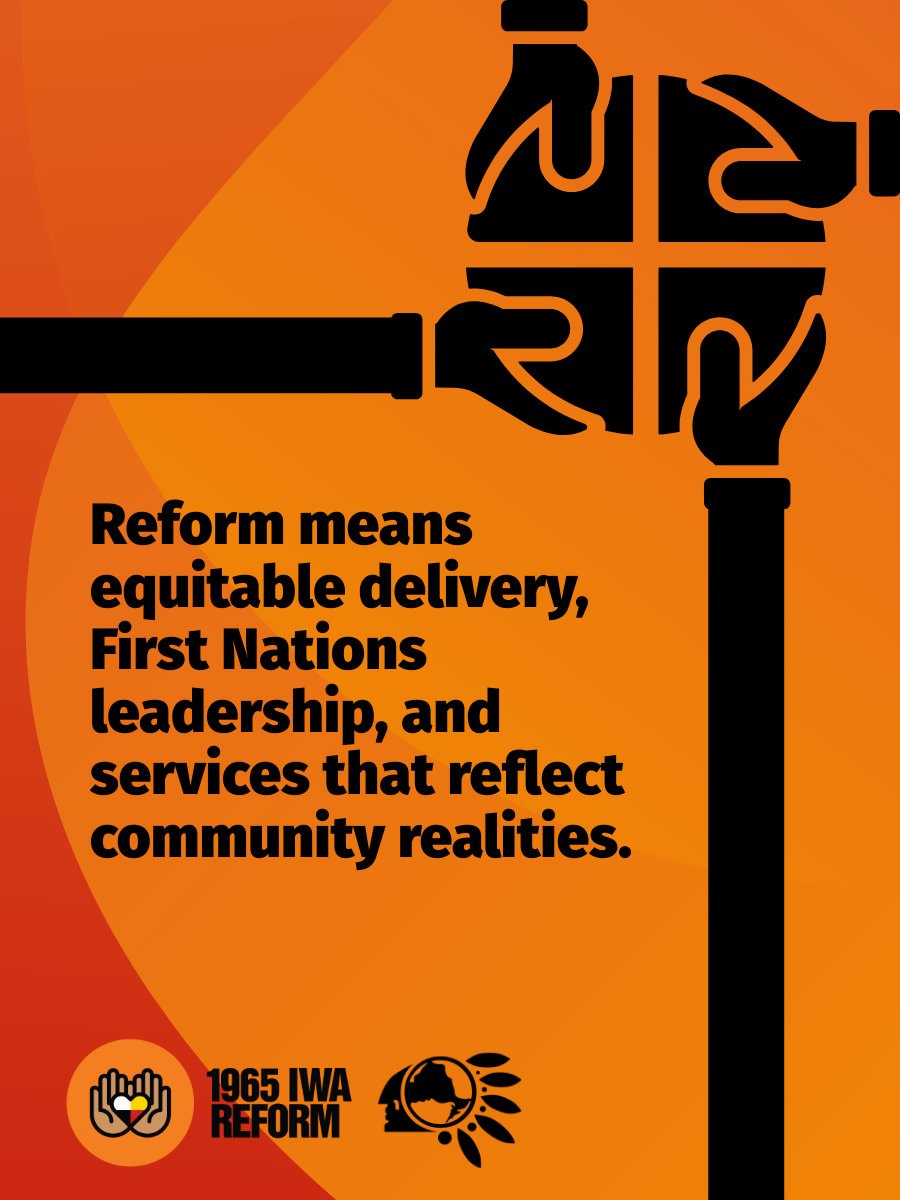 Reform means equitable delivery, First Nations leadership, and services that reflect community realities.

1965 IWA REFORM